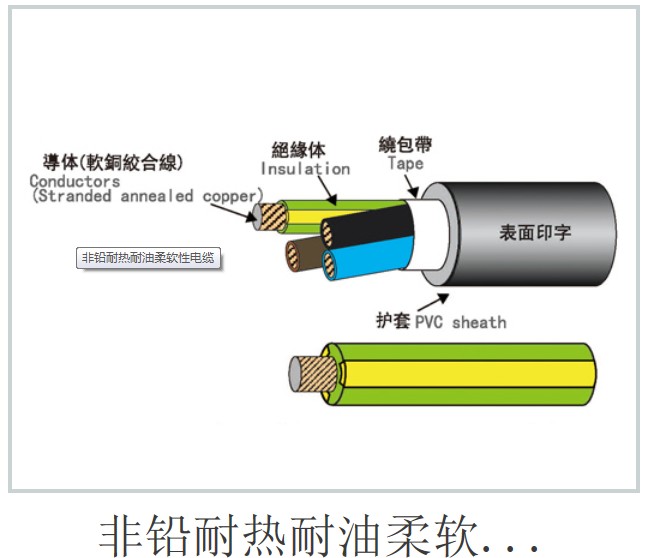 導体(軟銅絞合線)
Conductors
(Stranded annealed copper)

絕緣体
Insulation

繞包帶
Tape

表面印字

非铅耐热耐油柔软性电缆

护套 PVC sheath

非铅耐热耐油柔软...